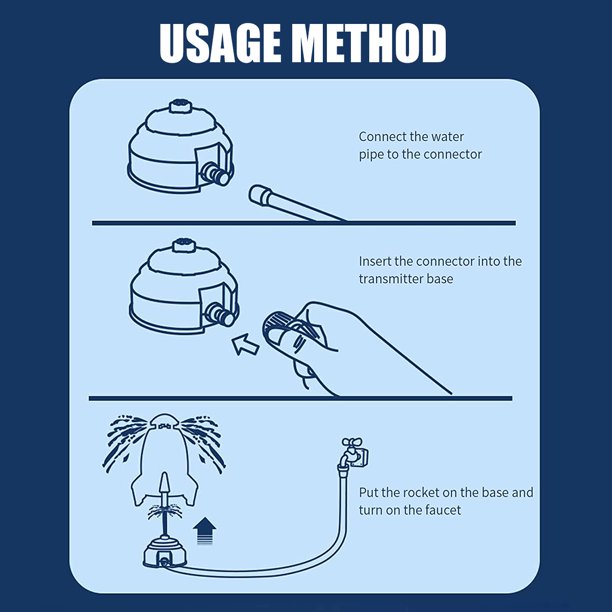 USAGE METHOD

Connect the water pipe to the connector

Insert the connector into the transmitter base

Put the rocket on the base and turn on the faucet