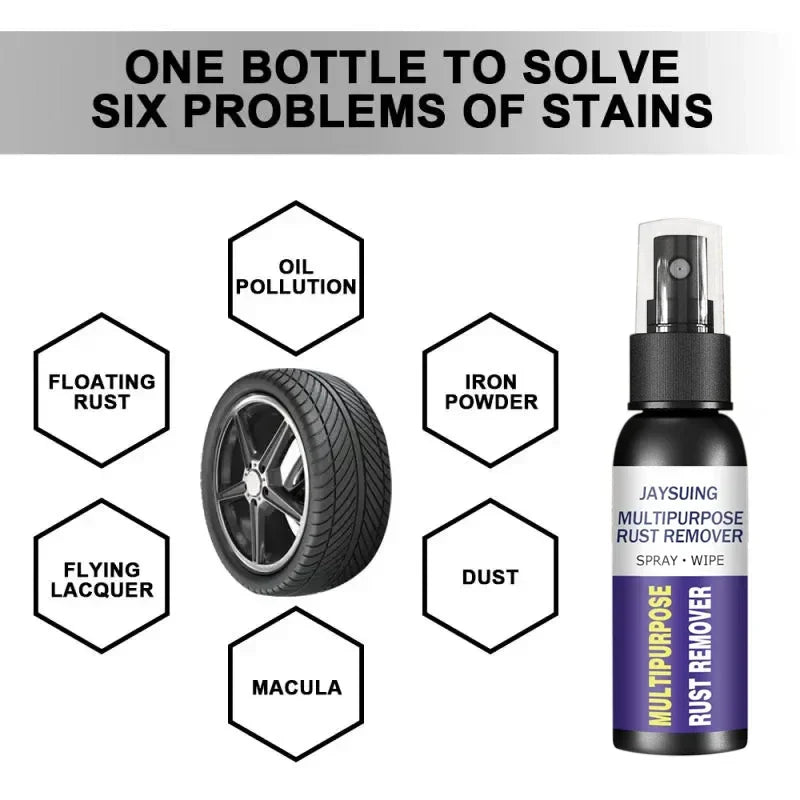 ONE BOTTLE TO SOLVE SIX PROBLEMS OF STAINS

OIL POLLUTION

FLOATING RUST

IRON POWDER

FLYING LACQUER

DUST

MACULA

JAYSUING
MULTIPURPOSE RUST REMOVER
SPRAY • WIPE
MULTIPURPOSE
RUST REMOVER