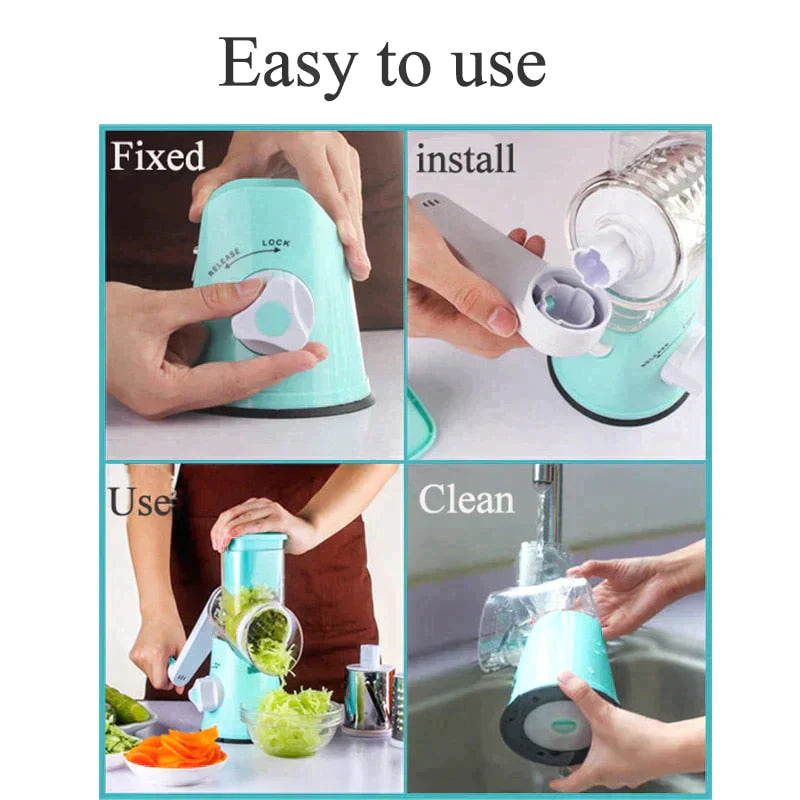 Easy to use

Fixed

RELEASE LOCK

install

Use

Clean