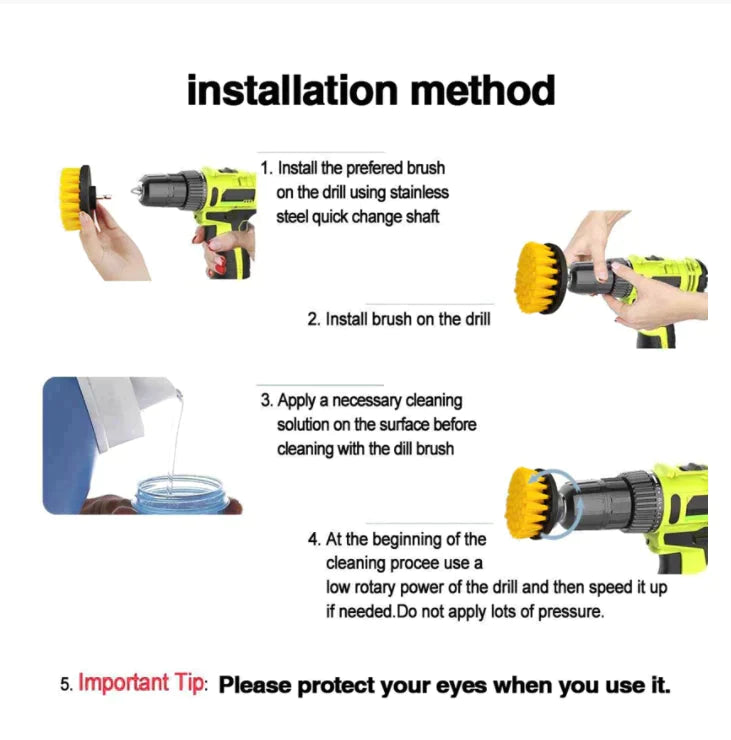 installation method

1. Install the prefered brush on the drill using stainless steel quick change shaft

2. Install brush on the drill

3. Apply a necessary cleaning solution on the surface before cleaning with the dill brush

4. At the beginning of the cleaning procee use a low rotary power of the drill and then speed it up if needed.Do not apply lots of pressure.

5. Important Tip: Please protect your eyes when you use it.